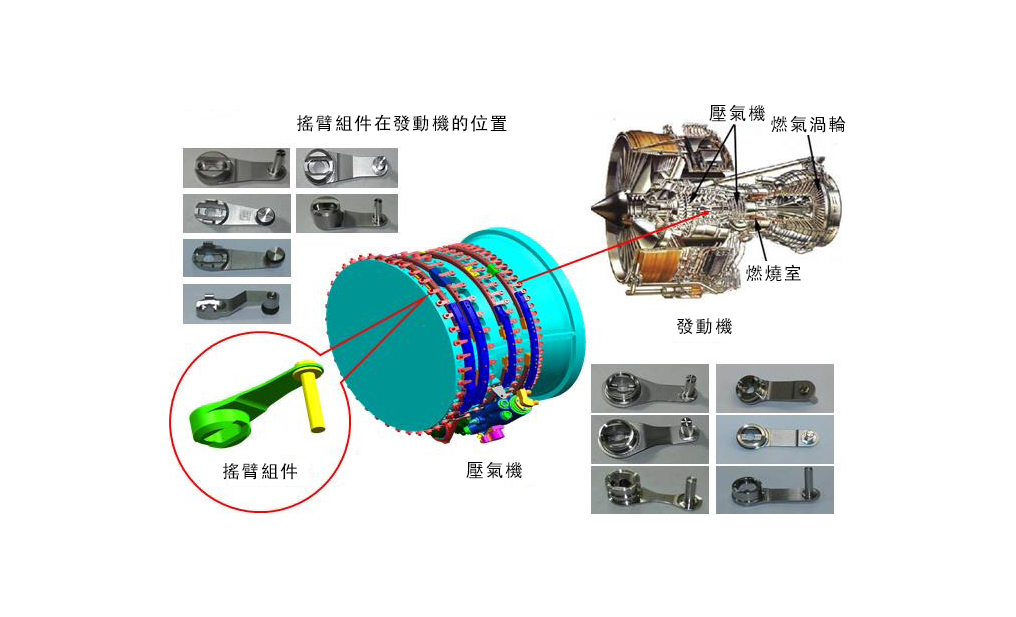 搖臂組件在發動機的位置

壓氣機
燃氣渦輪
燃燒室
發動機

搖臂組件
壓氣機